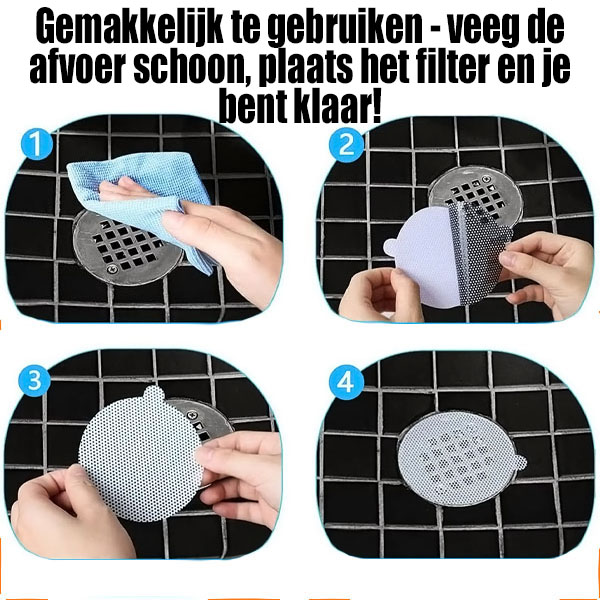 Gemakkelijk te gebruiken - veeg de afvoer schoon, plaats het filter en je bent klaar!

1

2

3

4