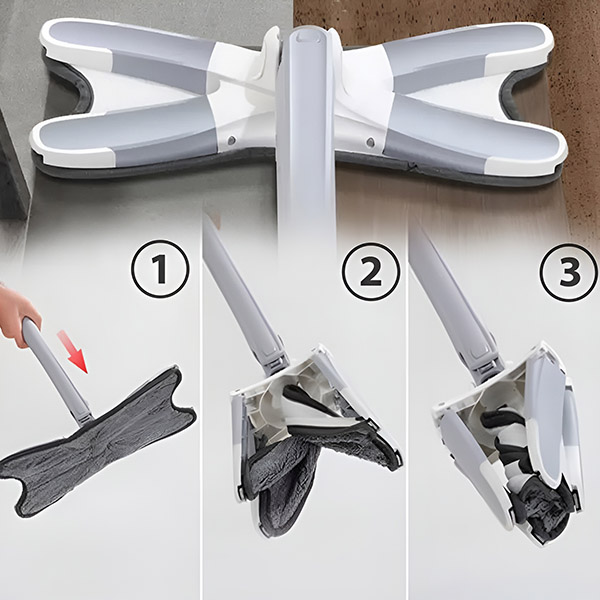 1

2

3