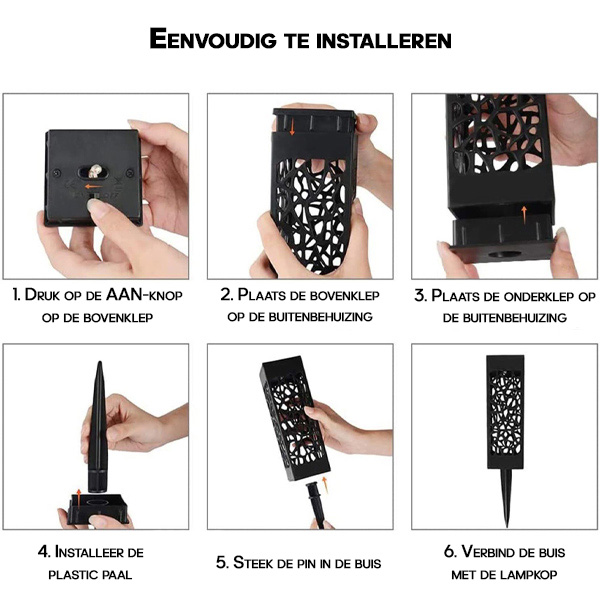 EENVOUDIG TE INSTALLEREN

1. DRUK OP DE AAN-KNOP OP DE BOVENKLEP

2. PLAATS DE BOVENKLEP OP DE BUITENBEHUIZING

3. PLAATS DE ONDERKLEP OP DE BUITENBEHUIZING

4. INSTALLEER DE PLASTIC PAAL

5. STEEK DE PIN IN DE BUIS

6. VERBIND DE BUIS MET DE LAMPKOP