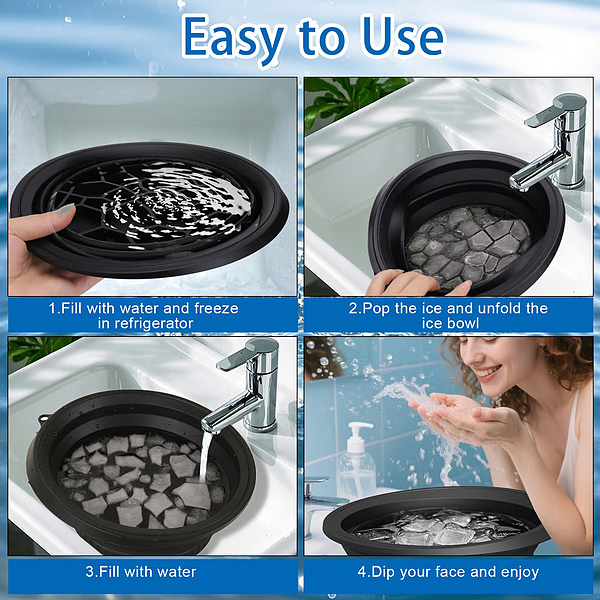 Easy to Use

1.Fill with water and freeze in refrigerator

2.Pop the ice and unfold the ice bowl

3.Fill with water

4.Dip your face and enjoy